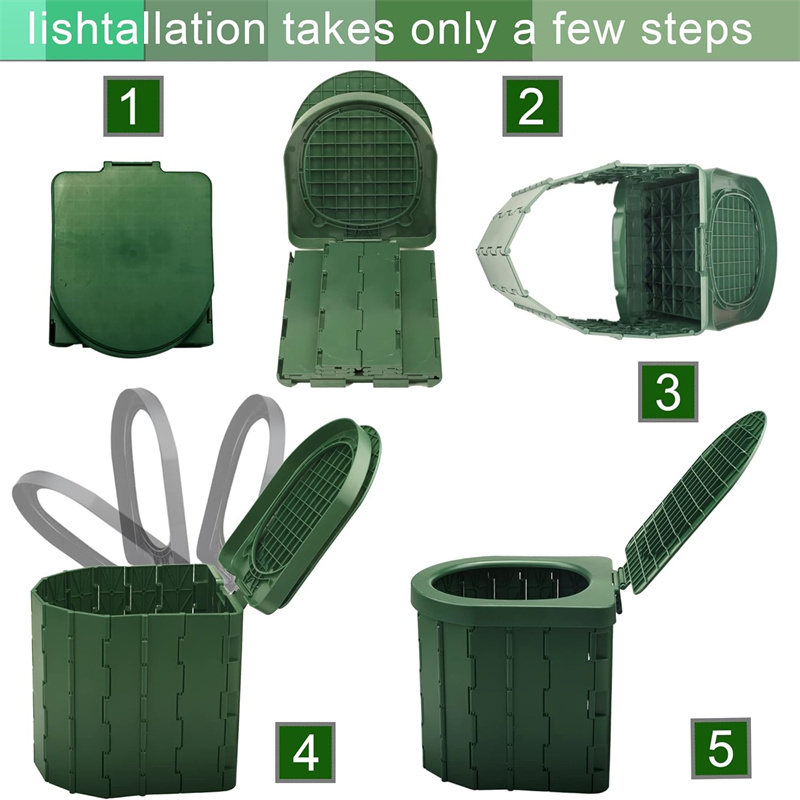 lishtallation takes only a few steps

1

2

3

4

5