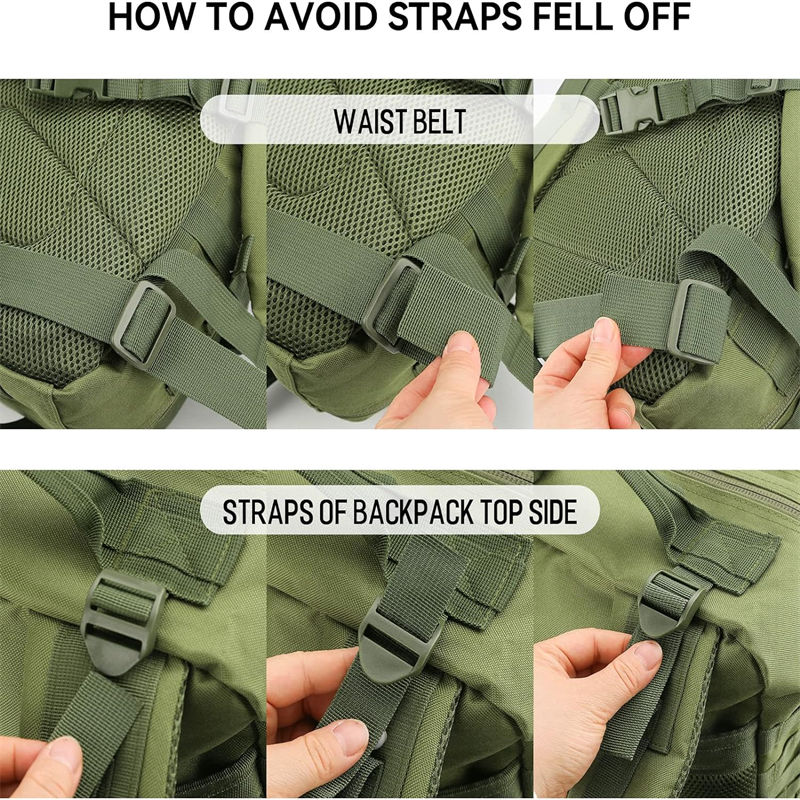 HOW TO AVOID STRAPS FELL OFF

WAIST BELT

STRAPS OF BACKPACK TOP SIDE