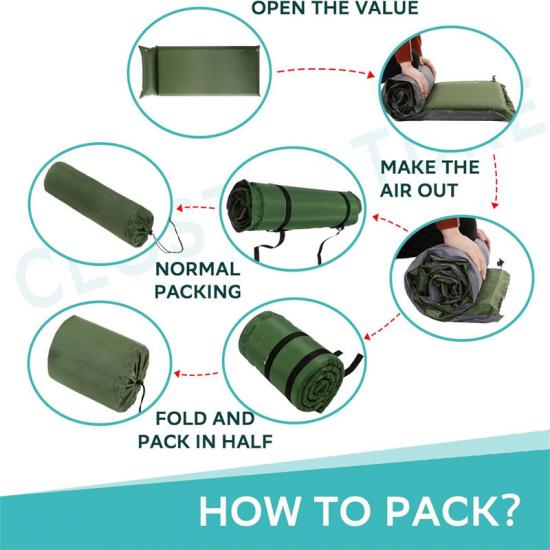 OPEN THE VALUE

MAKE THE AIR OUT

NORMAL PACKING

FOLD AND PACK IN HALF

HOW TO PACK?