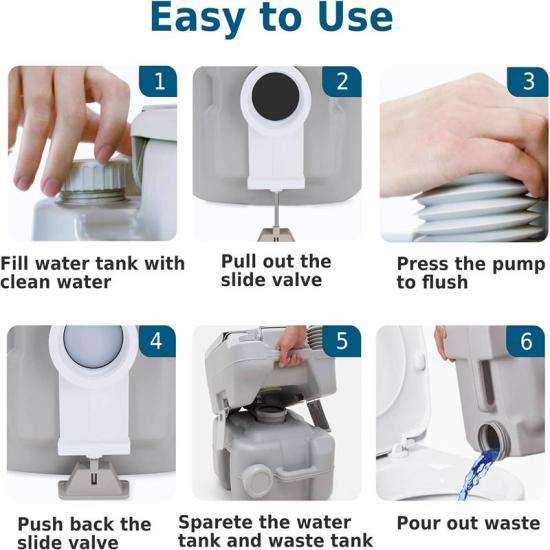 Easy to Use

1

Fill water tank with clean water

2

Pull out the slide valve

3

Press the pump to flush

4

Push back the slide valve

5

Sparete the water tank and waste tank

6

Pour out waste