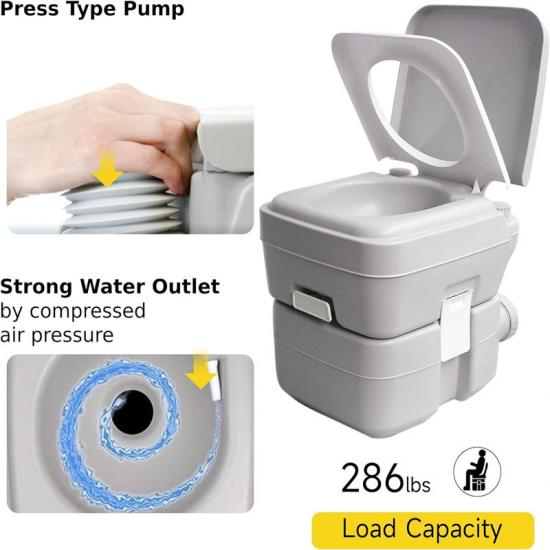 Press Type Pump

Strong Water Outlet
by compressed
air pressure

286lbs

Load Capacity