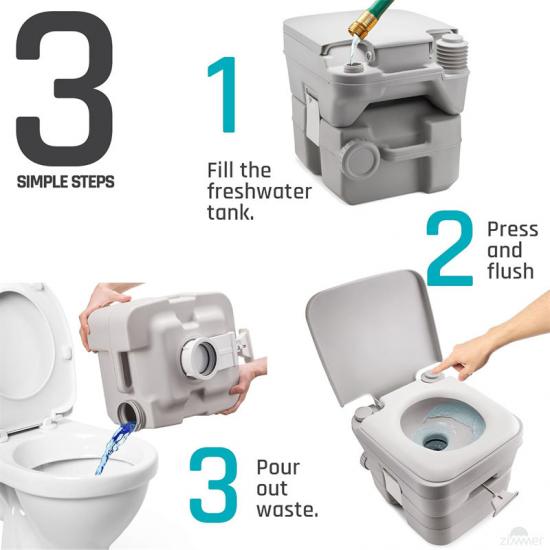 3
SIMPLE STEPS

1
Fill the freshwater tank.

2
Press and flush

3
Pour out waste.

zimmer