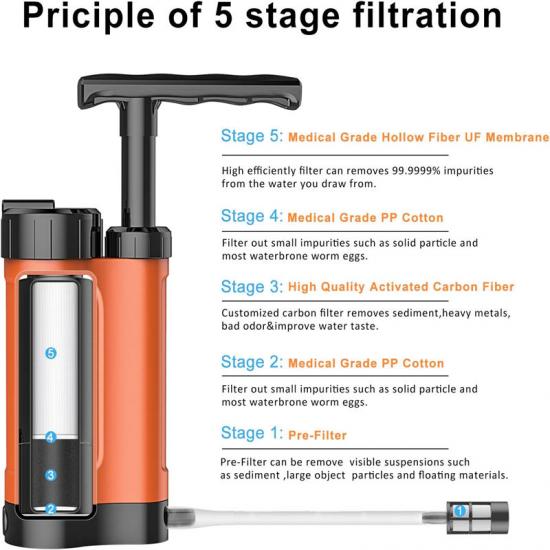 Priciple of 5 stage filtration

Stage 5: Medical Grade Hollow Fiber UF Membrane

High efficiently filter can removes 99.9999% impurities from the water you draw from.

Stage 4: Medical Grade PP Cotton

Filter out small impurities such as solid particle and most waterbrone worm eggs.

Stage 3: High Quality Activated Carbon Fiber

Customized carbon filter removes sediment,heavy metals, bad odor&improve water taste.

Stage 2: Medical Grade PP Cotton

Filter out small impurities such as solid particle and most waterbrone worm eggs.

Stage 1: Pre-Filter

Pre-Filter can be remove visible suspensions such as sediment ,large object particles and floating materials.

5

4

3

2

1