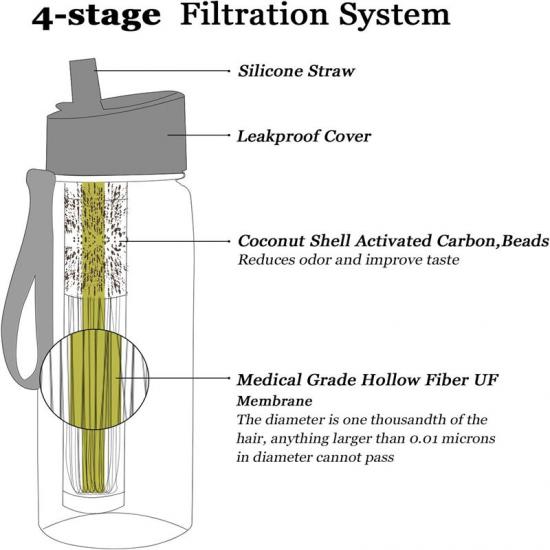 4-stage Filtration System

Silicone Straw

Leakproof Cover

Coconut Shell Activated Carbon,Beads
Reduces odor and improve taste

Medical Grade Hollow Fiber UF Membrane
The diameter is one thousandth of the hair, anything larger than 0.01 microns in diameter cannot pass